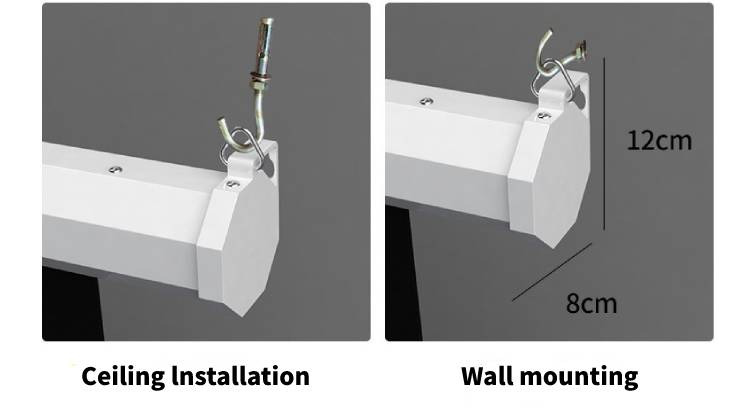 12cm

8cm

Ceiling lnstallation

Wall mounting